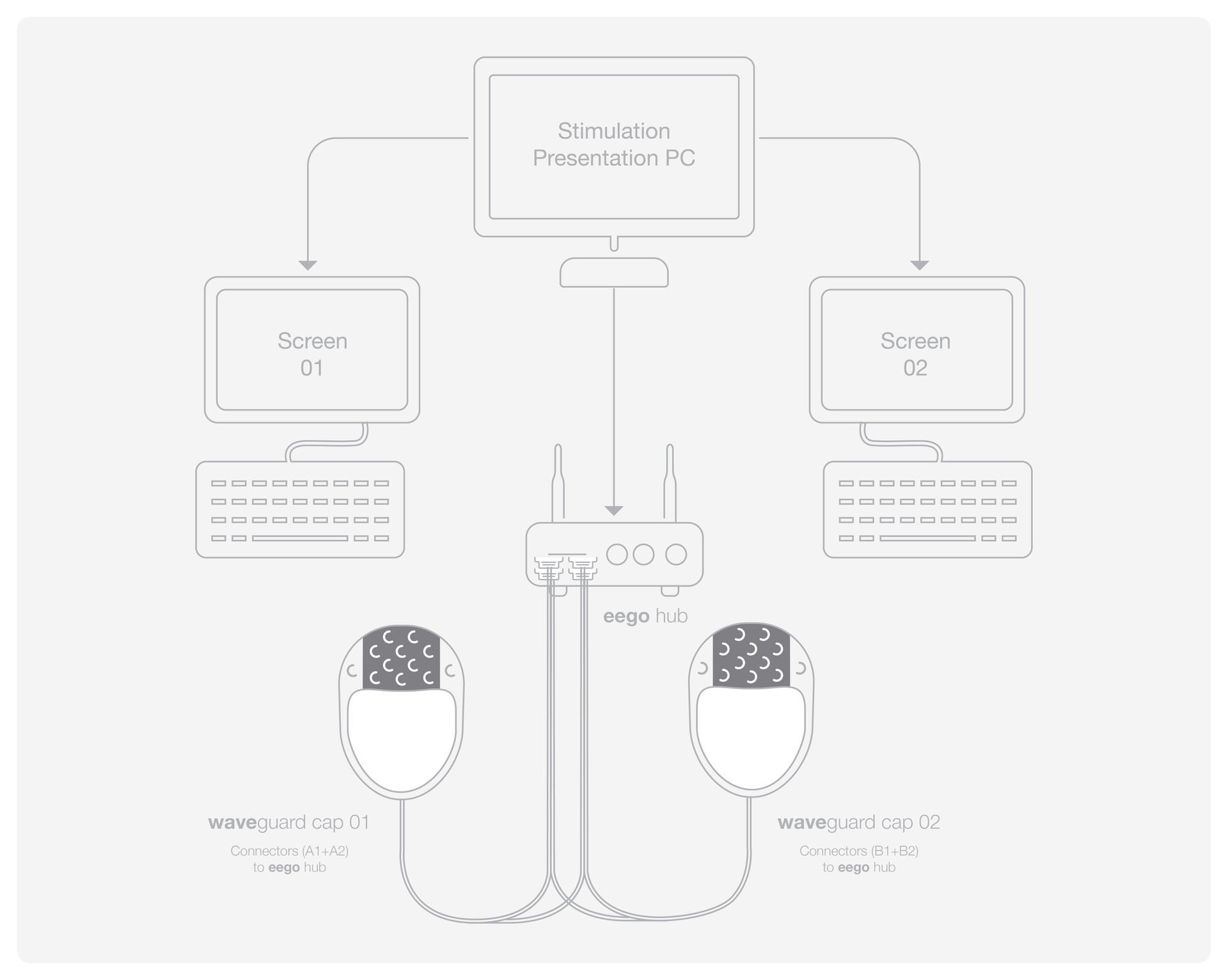 Stimulation Presentation PC

Screen 01

Screen 02

eego hub

waveguard cap 01

Connectors (A1+A2) to eego hub

waveguard cap 02

Connectors (B1+B2) to eego hub